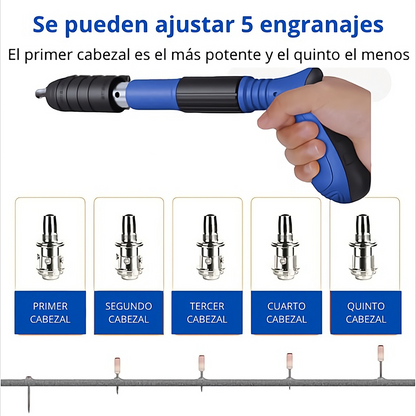 Se pueden ajustar 5 engranajes

El primer cabezal es el más potente y el quinto el menos

PRIMER CABEZAL

SEGUNDO CABEZAL

TERCER CABEZAL

CUARTO CABEZAL

QUINTO CABEZAL