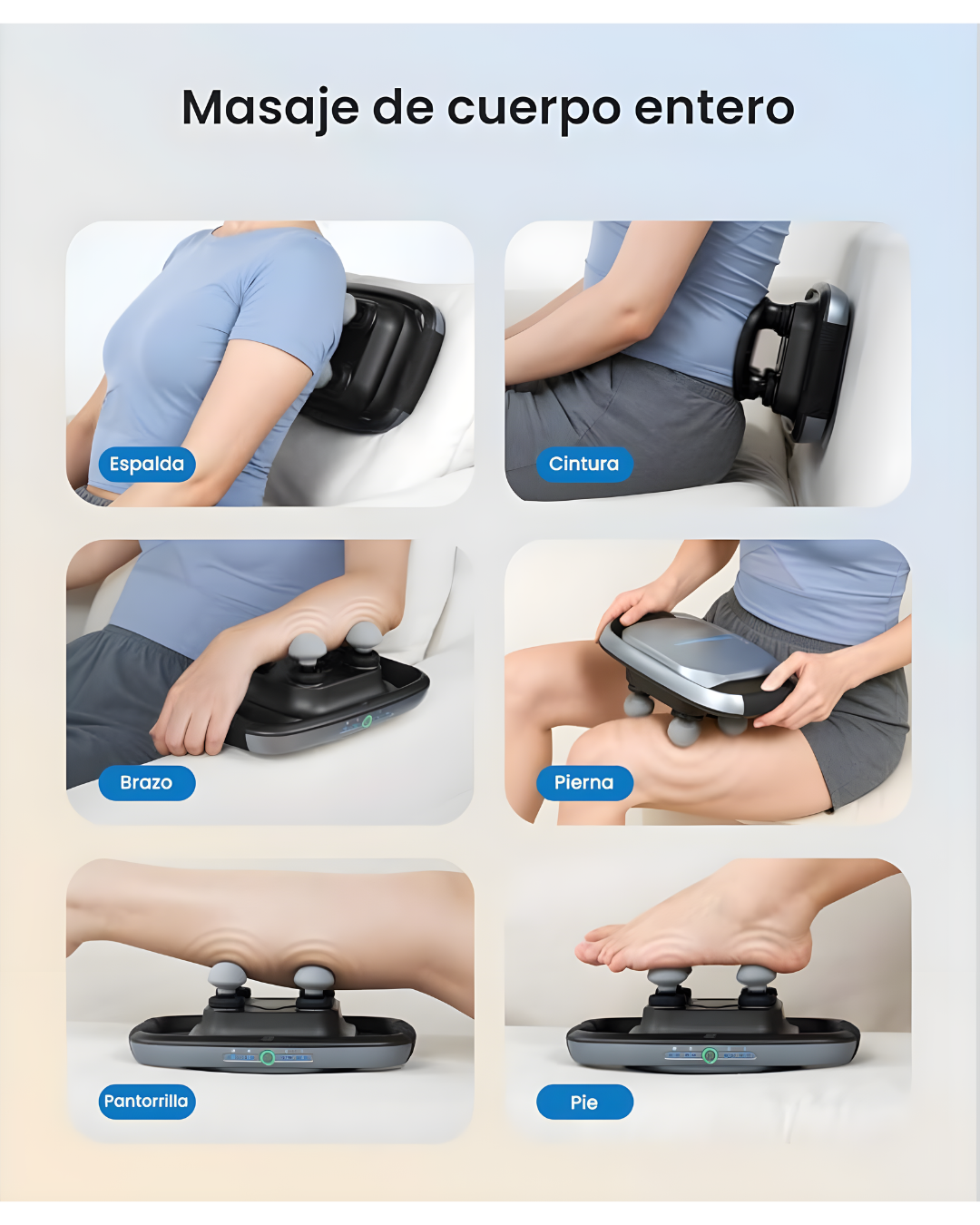 Masaje de cuerpo entero

Espalda

Cintura

Brazo

Pierna

Pantorrilla

Pie