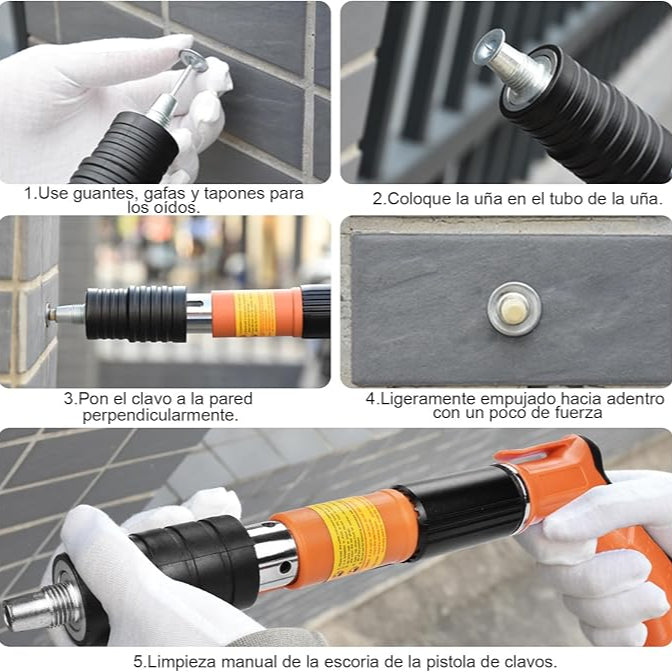 1.Use guantes, gafas y tapones para los oídos.

2.Coloque la uña en el tubo de la uña.

3.Pon el clavo a la pared perpendicularmente.

4.Ligeramente empujado hacia adentro con un poco de fuerza

5.Limpieza manual de la escoria de la pistola de clavos.